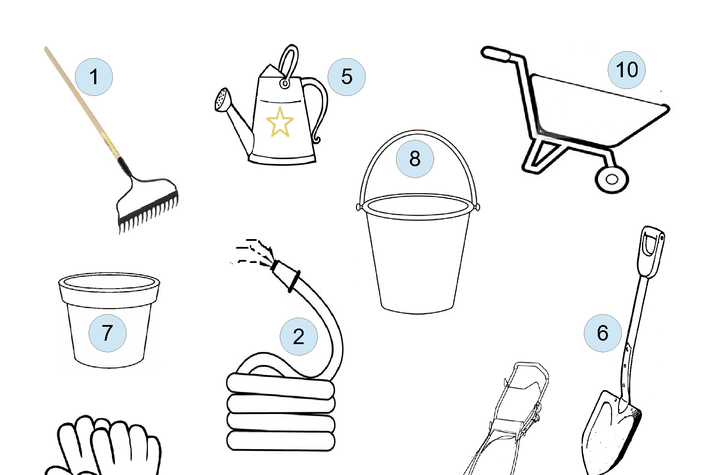 1

5

10

8

7

2

6