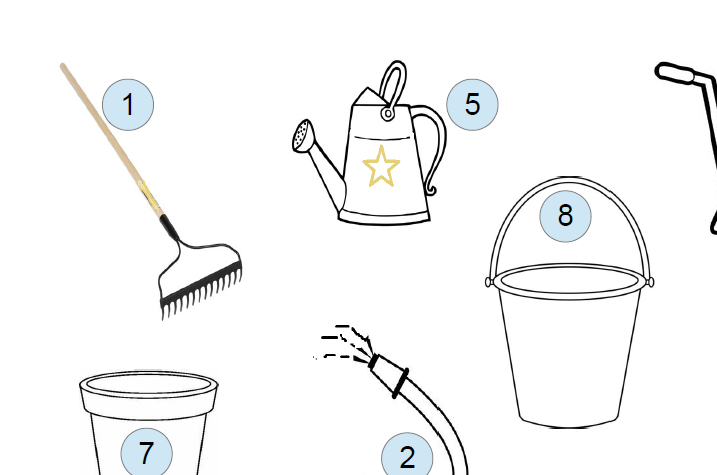 1

5

8

7

2